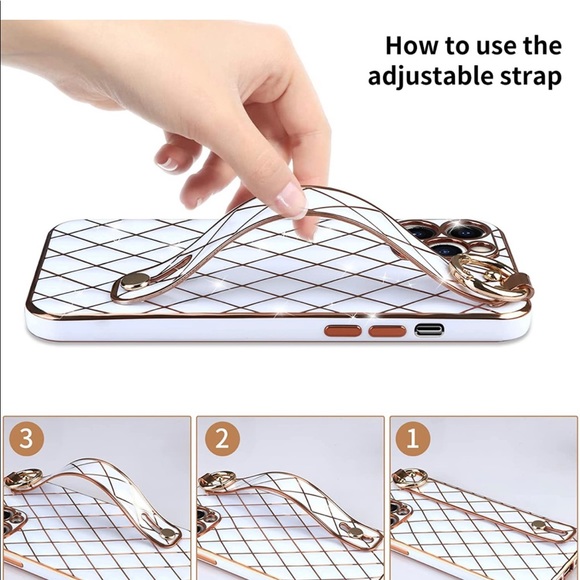 How to use the adjustable strap

3

2

1